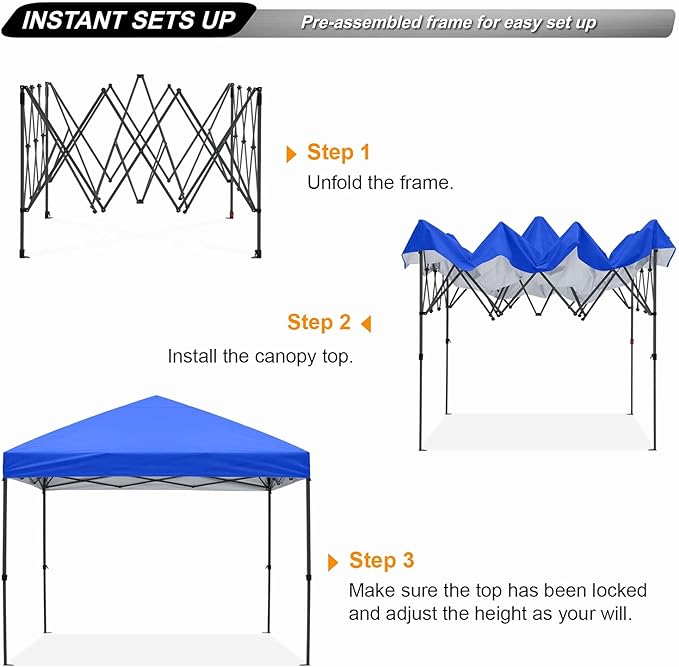 INSTANT SETS UP

Pre-assembled frame for easy set up

Step 1

Unfold the frame.

Step 2

Install the canopy top.

Step 3

Make sure the top has been locked and adjust the height as your will.